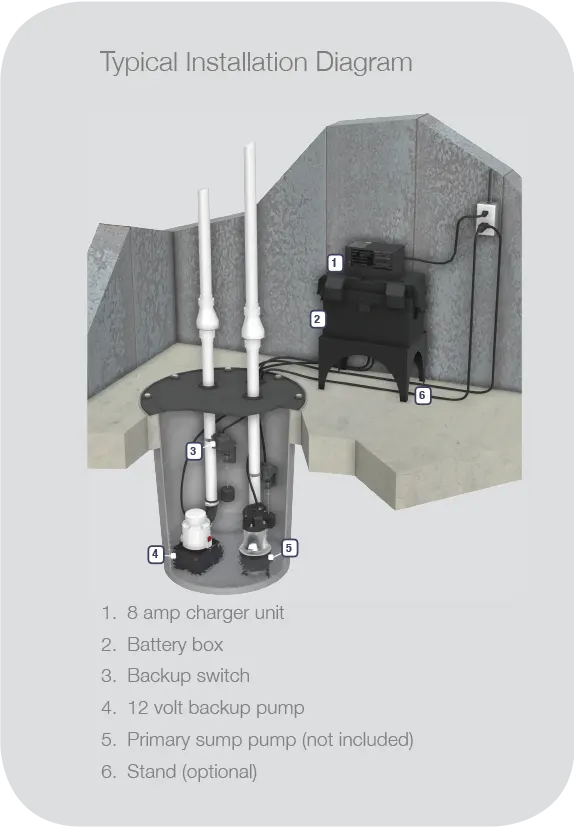 Typical Installation Diagram

1

2

6

3

4

5

1. 8 amp charger unit
2. Battery box
3. Backup switch
4. 12 volt backup pump
5. Primary sump pump (not included)
6. Stand (optional)